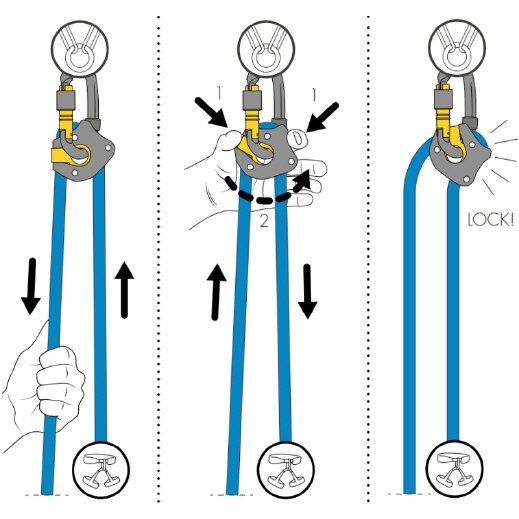 1
1
2
LOCK!