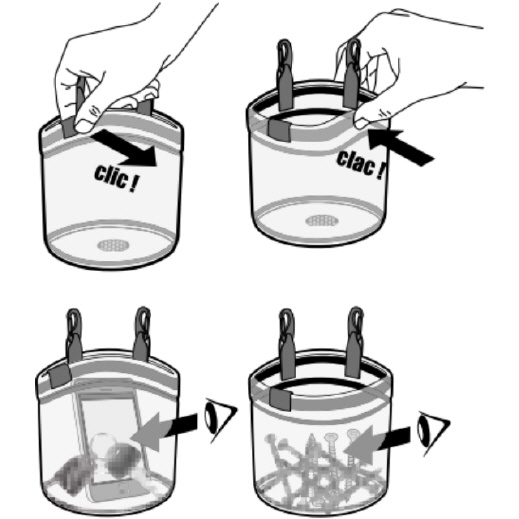 clic !

clac !