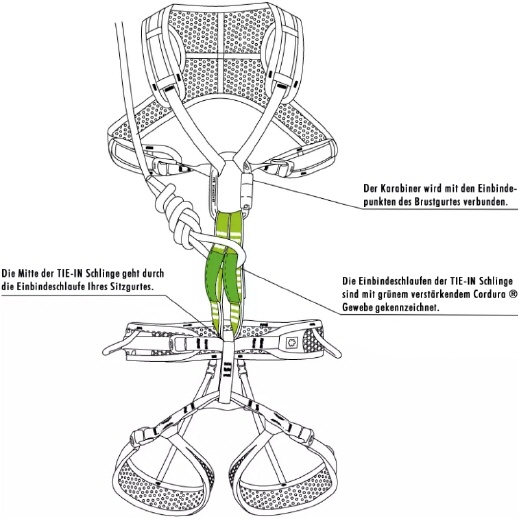 Der Karabiner wird mit den Einbindepunkten des Brustgurtes verbunden.

Die Mitte der TIE-IN Schlinge geht durch die Einbindeschlaufe Ihres Sitzgurtes.

Die Einbindeschlaufen der TIE-IN Schlinge sind mit grünem verstärkendem Cordura ® Gewebe gekennzeichnet.